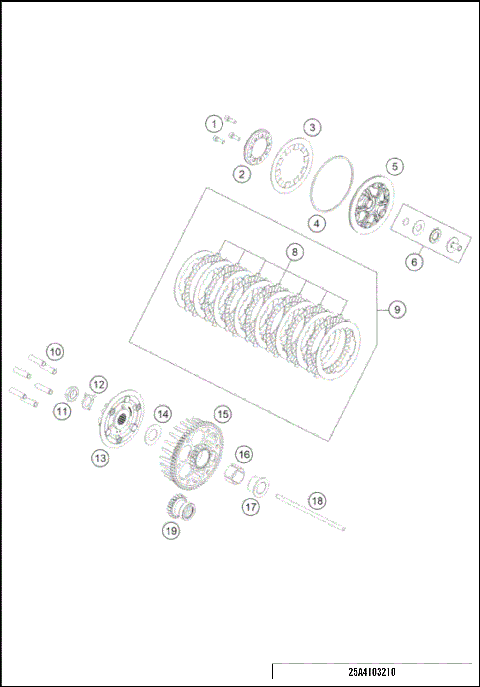 1
2
3
4
5
6
8
9
10
11
12
13
14
15
16
17
18
19
25A4103210